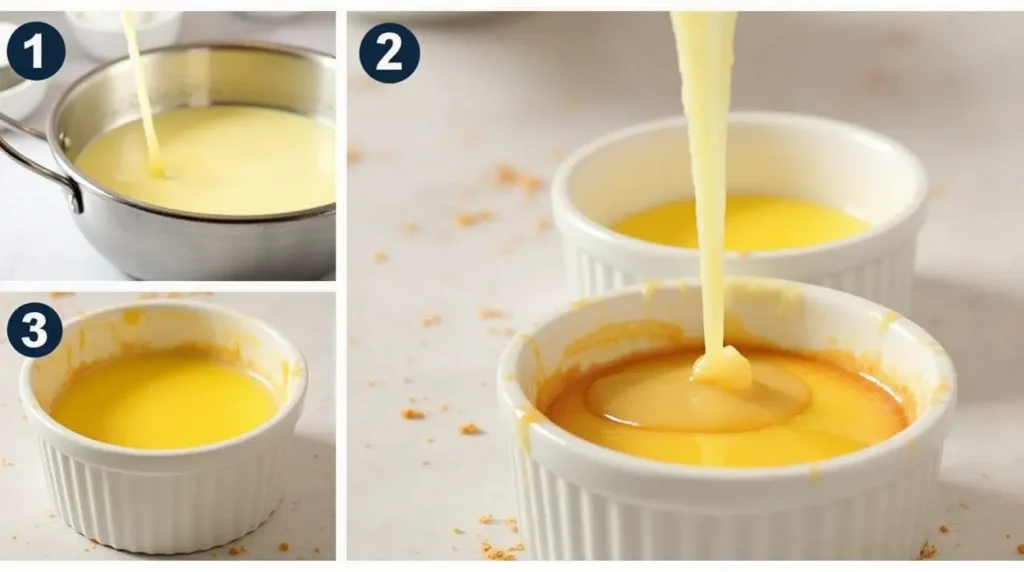 1

2

3